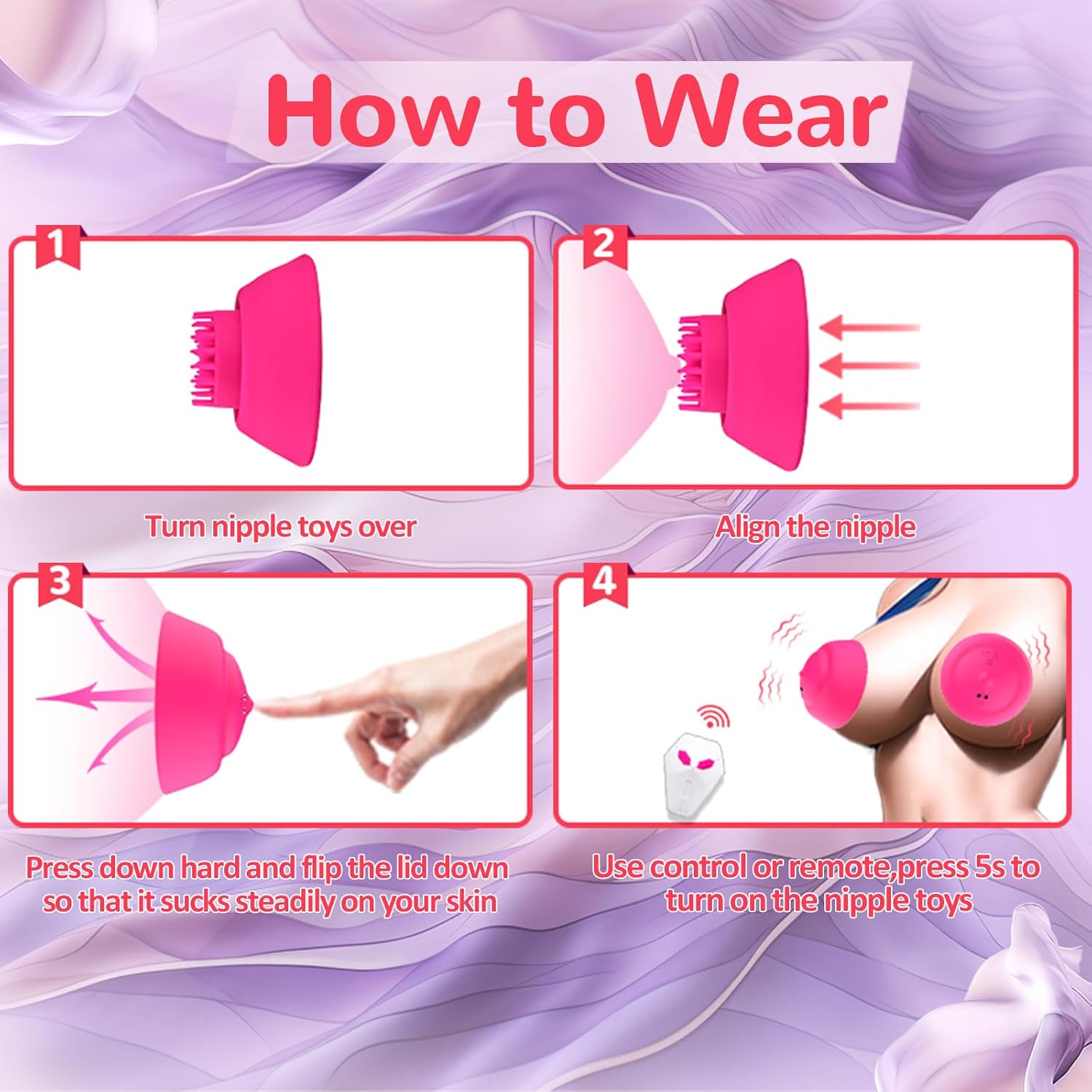 How to Wear

1

Turn nipple toys over

2

Align the nipple

3

Press down hard and flip the lid down so that it sucks steadily on your skin

4

Use control or remote,press 5s to turn on the nipple toys